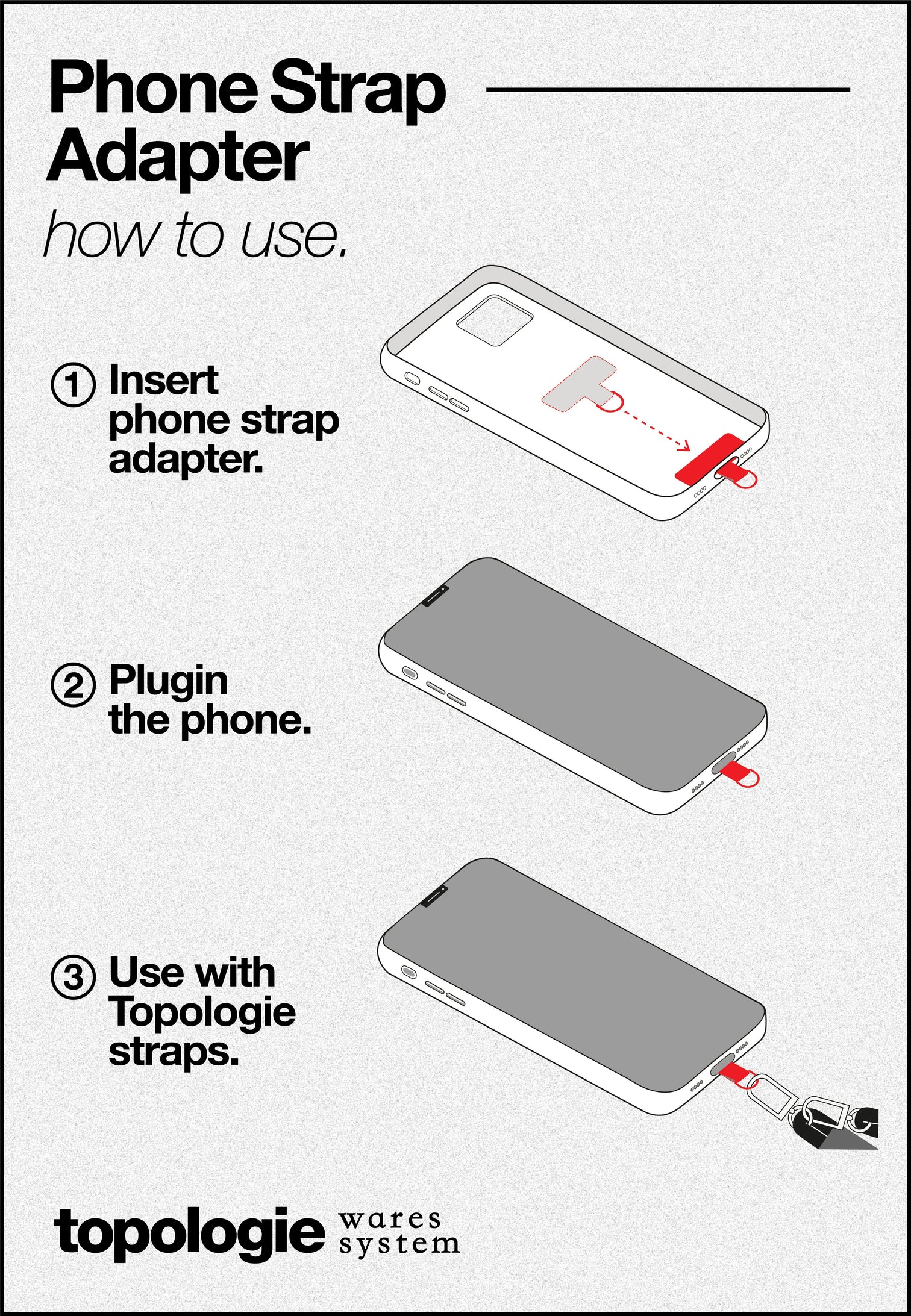 Phone Strap Adapter

how to use.

① Insert phone strap adapter.

② Plugin the phone.

③ Use with Topologie straps.

topologie wares system